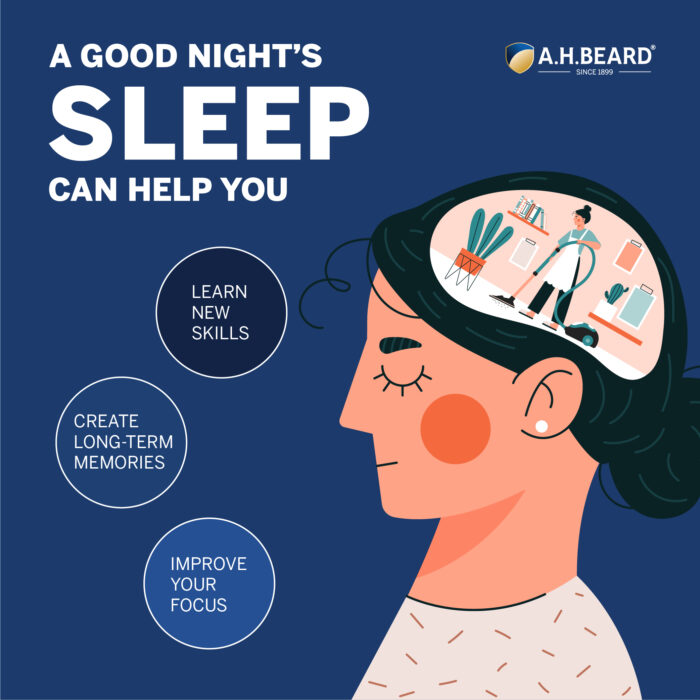 A GOOD NIGHT'S
SLEEP
CAN HELP YOU

A.H.BEARD®
SINCE 1899

LEARN NEW SKILLS

CREATE LONG-TERM MEMORIES

IMPROVE YOUR FOCUS